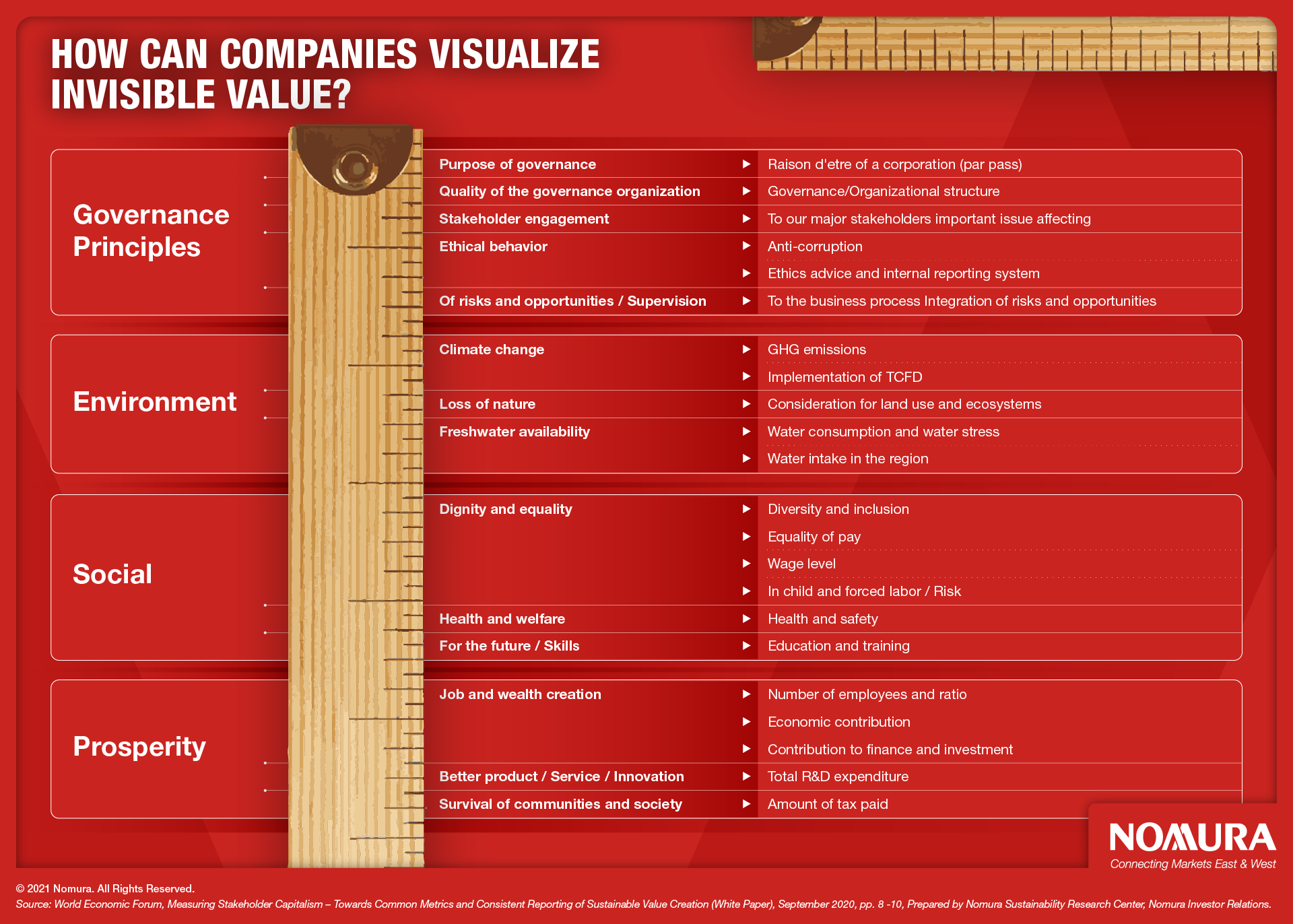 HOW CAN COMPANIES VISUALIZE INVISIBLE VALUE?

Governance Principles

Purpose of governance ▶ Raison d'etre of a corporation (par pass)
Quality of the governance organization ▶ Governance/Organizational structure
Stakeholder engagement ▶ To our major stakeholders important issue affecting
Ethical behavior ▶ Anti-corruption
▶ Ethics advice and internal reporting system
Of risks and opportunities / Supervision ▶ To the business process Integration of risks and opportunities

Environment

Climate change ▶ GHG emissions
▶ Implementation of TCFD
Loss of nature ▶ Consideration for land use and ecosystems
Freshwater availability ▶ Water consumption and water stress
▶ Water intake in the region

Social

Dignity and equality ▶ Diversity and inclusion
▶ Equality of pay
▶ Wage level
▶ In child and forced labor / Risk
Health and welfare ▶ Health and safety
For the future / Skills ▶ Education and training

Prosperity

Job and wealth creation ▶ Number of employees and ratio
▶ Economic contribution
▶ Contribution to finance and investment
Better product / Service / Innovation ▶ Total R&D expenditure
Survival of communities and society ▶ Amount of tax paid

NOMURA
Connecting Markets East & West

© 2021 Nomura. All Rights Reserved.
Source: World Economic Forum, Measuring Stakeholder Capitalism – Towards Common Metrics and Consistent Reporting of Sustainable Value Creation (White Paper), September 2020, pp. 8 -10, Prepared by Nomura Sustainability Research Center, Nomura Investor Relations.