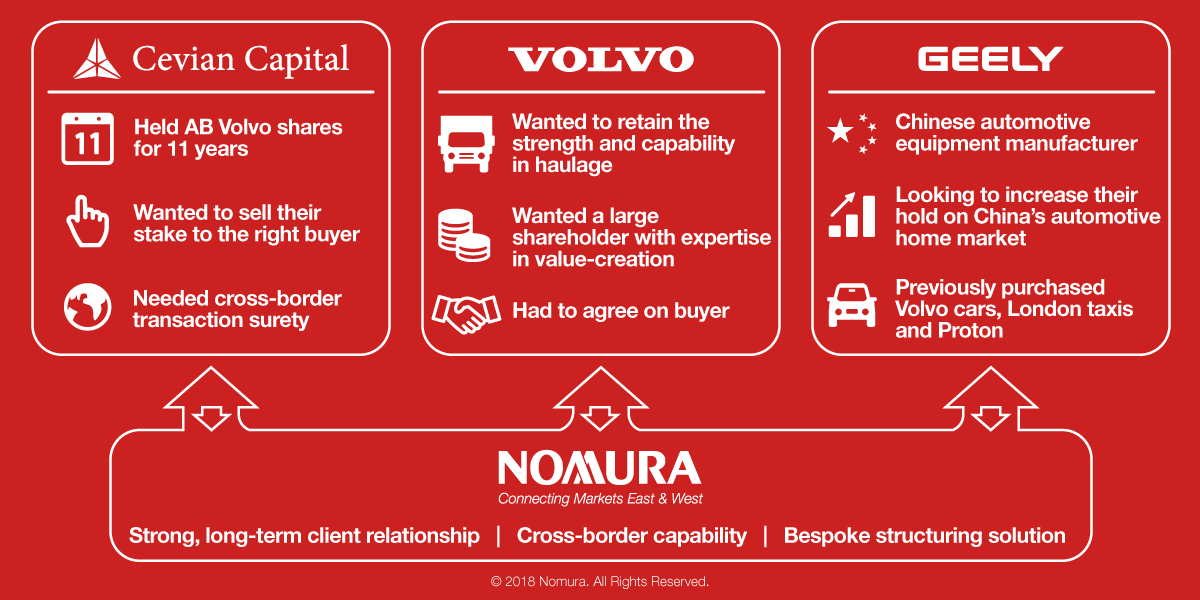 Cevian Capital

11

Held AB Volvo shares for 11 years

Wanted to sell their stake to the right buyer

Needed cross-border transaction surety

VOLVO

Wanted to retain the strength and capability in haulage

Wanted a large shareholder with expertise in value-creation

Had to agree on buyer

GEELY

Chinese automotive equipment manufacturer

Looking to increase their hold on China's automotive home market

Previously purchased Volvo cars, London taxis and Proton

NOMURA
Connecting Markets East & West

Strong, long-term client relationship | Cross-border capability | Bespoke structuring solution

© 2018 Nomura. All Rights Reserved.