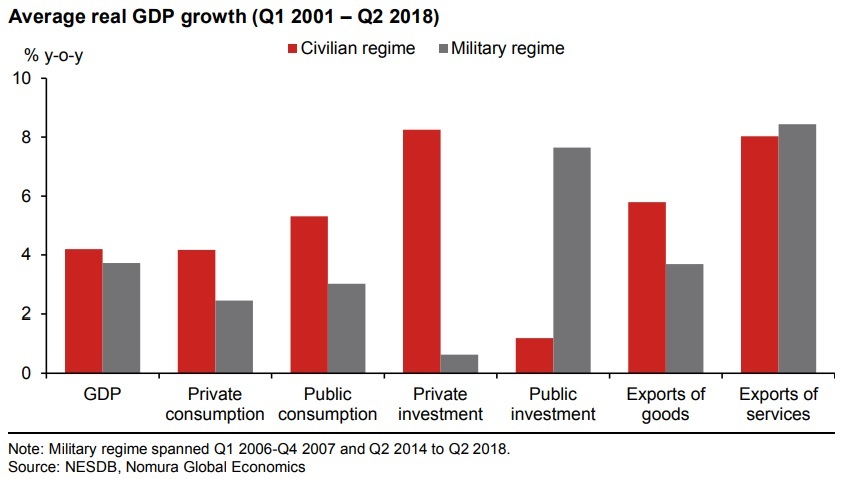 Average real GDP growth (Q1 2001 – Q2 2018)

% y-o-y

Civilian regime
Military regime

10
8
6
4
2
0

GDP
Private consumption
Public consumption
Private investment
Public investment
Exports of goods
Exports of services

Note: Military regime spanned Q1 2006-Q4 2007 and Q2 2014 to Q2 2018.
Source: NESDB, Nomura Global Economics