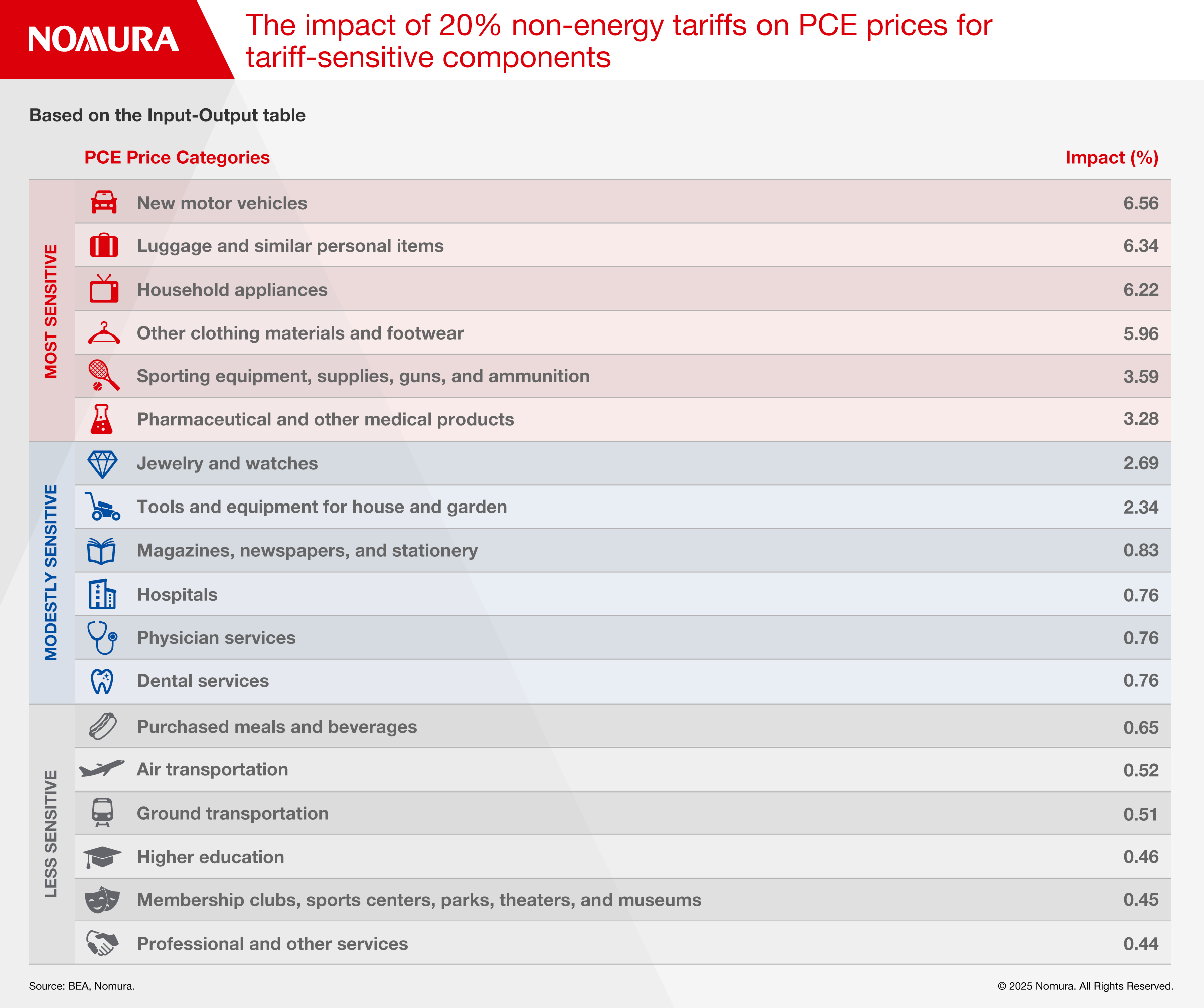 NOMURA

The impact of 20% non-energy tariffs on PCE prices for tariff-sensitive components

Based on the Input-Output table

| | PCE Price Categories | Impact (%) |
|---|---|---|
| MOST SENSITIVE | New motor vehicles | 6.56 |
| | Luggage and similar personal items | 6.34 |
| | Household appliances | 6.22 |
| | Other clothing materials and footwear | 5.96 |
| | Sporting equipment, supplies, guns, and ammunition | 3.59 |
| | Pharmaceutical and other medical products | 3.28 |
| MODESTLY SENSITIVE | Jewelry and watches | 2.69 |
| | Tools and equipment for house and garden | 2.34 |
| | Magazines, newspapers, and stationery | 0.83 |
| | Hospitals | 0.76 |
| | Physician services | 0.76 |
| | Dental services | 0.76 |
| LESS SENSITIVE | Purchased meals and beverages | 0.65 |
| | Air transportation | 0.52 |
| | Ground transportation | 0.51 |
| | Higher education | 0.46 |
| | Membership clubs, sports centers, parks, theaters, and museums | 0.45 |
| | Professional and other services | 0.44 |

Source: BEA, Nomura.

© 2025 Nomura. All Rights Reserved.