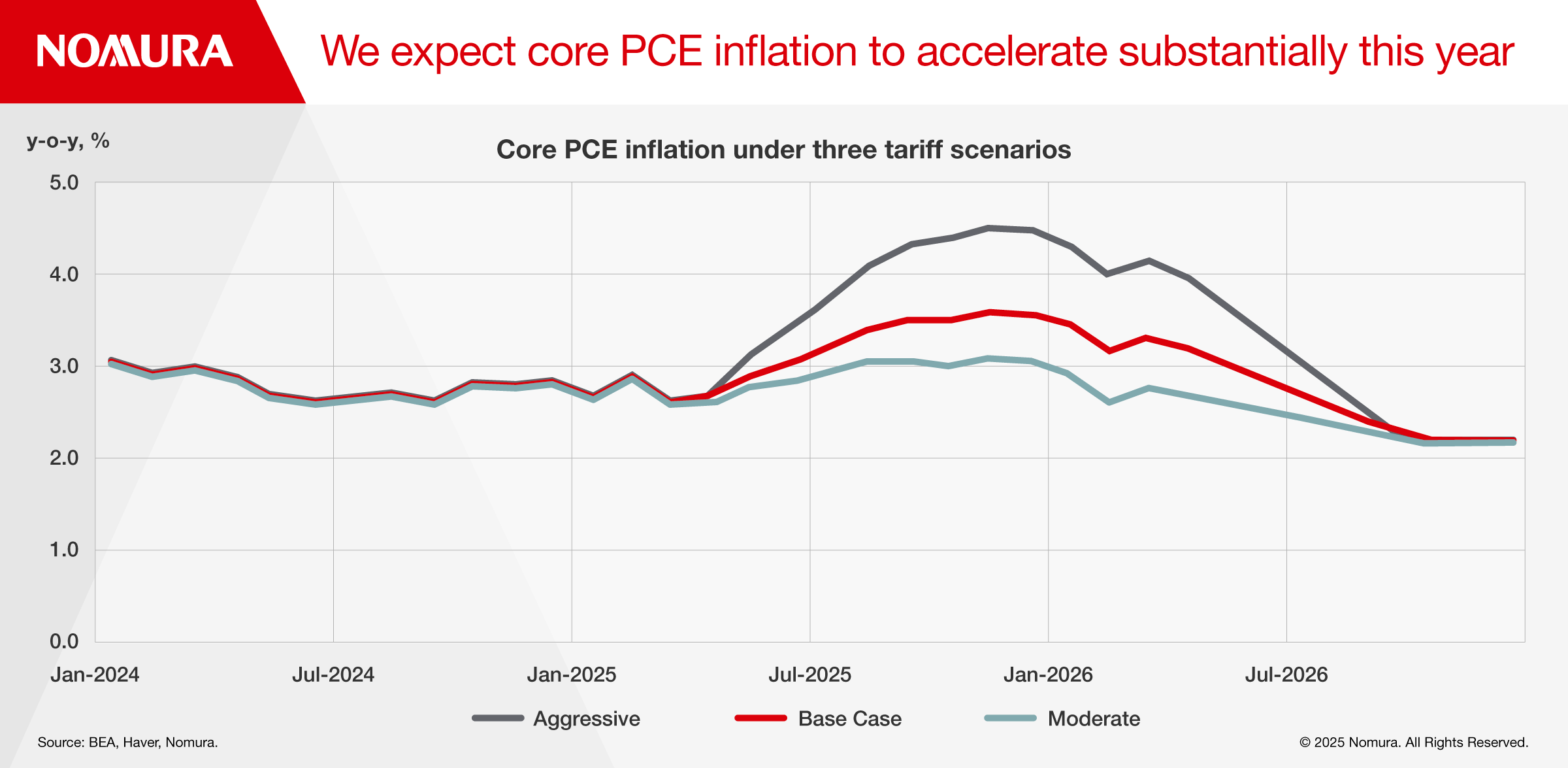 NOMURA

We expect core PCE inflation to accelerate substantially this year

y-o-y, %

Core PCE inflation under three tariff scenarios

5.0
4.0
3.0
2.0
1.0
0.0

Jan-2024
Jul-2024
Jan-2025
Jul-2025
Jan-2026
Jul-2026

Aggressive
Base Case
Moderate

Source: BEA, Haver, Nomura.

© 2025 Nomura. All Rights Reserved.