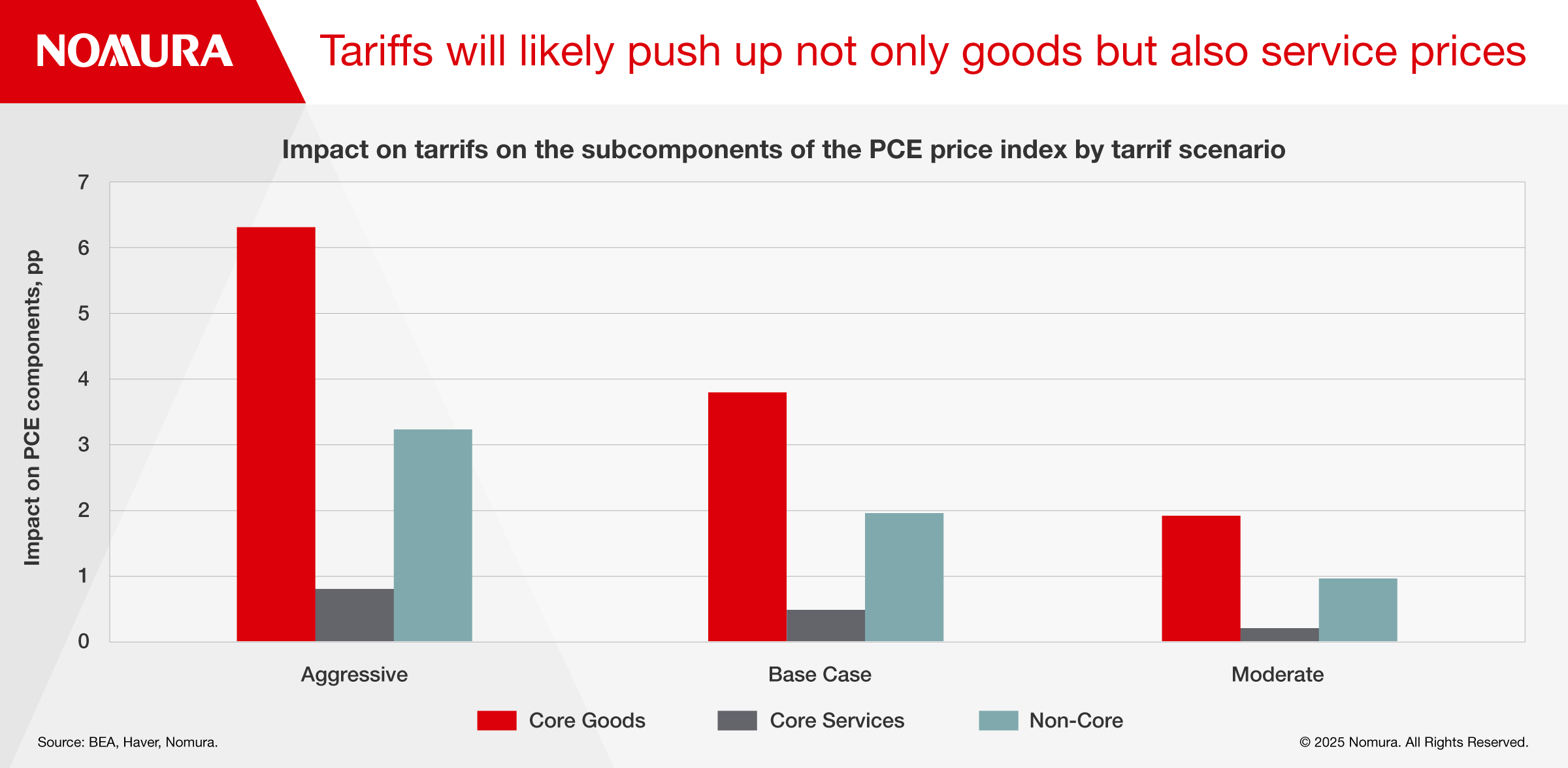 NOMURA

Tariffs will likely push up not only goods but also service prices

Impact on tarrifs on the subcomponents of the PCE price index by tarrif scenario

Impact on PCE components, pp

7
6
5
4
3
2
1
0

Aggressive
Base Case
Moderate

Core Goods
Core Services
Non-Core

Source: BEA, Haver, Nomura.

© 2025 Nomura. All Rights Reserved.