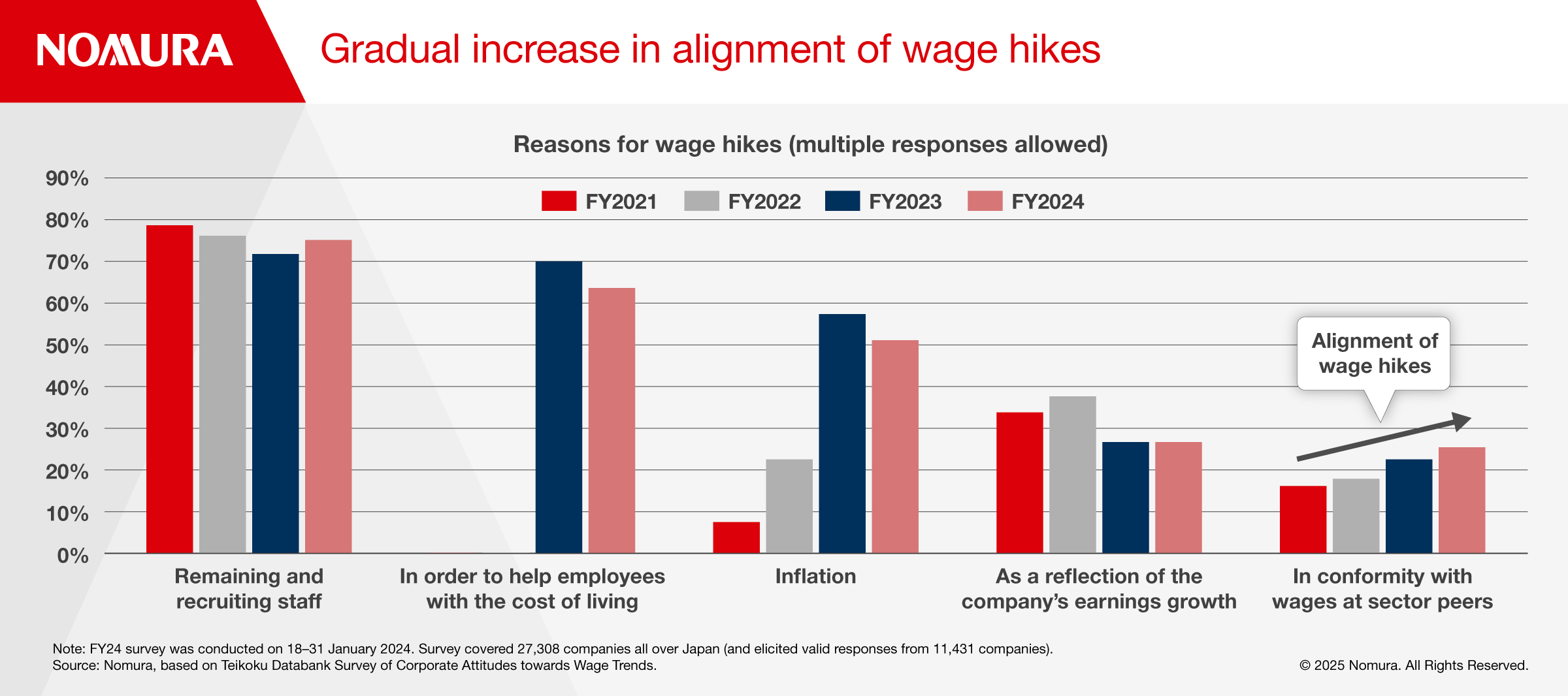 NOMURA

Gradual increase in alignment of wage hikes

Reasons for wage hikes (multiple responses allowed)

FY2021 FY2022 FY2023 FY2024

90%
80%
70%
60%
50%
40%
30%
20%
10%
0%

Alignment of wage hikes

Remaining and recruiting staff

In order to help employees with the cost of living

Inflation

As a reflection of the company's earnings growth

In conformity with wages at sector peers

Note: FY24 survey was conducted on 18–31 January 2024. Survey covered 27,308 companies all over Japan (and elicited valid responses from 11,431 companies).
Source: Nomura, based on Teikoku Databank Survey of Corporate Attitudes towards Wage Trends.

© 2025 Nomura. All Rights Reserved.