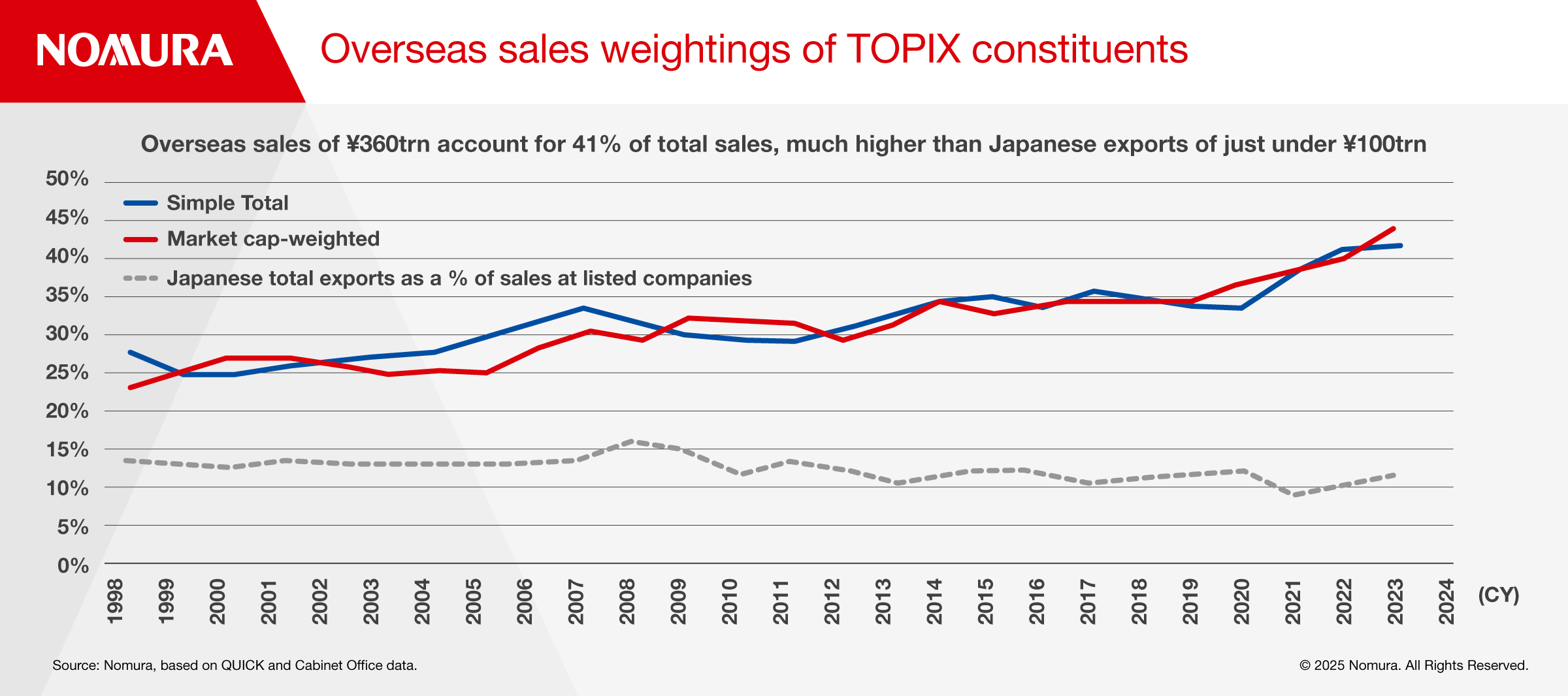 NOMURA

Overseas sales weightings of TOPIX constituents

Overseas sales of ¥360trn account for 41% of total sales, much higher than Japanese exports of just under ¥100trn

50%
45%
40%
35%
30%
25%
20%
15%
10%
5%
0%

Simple Total
Market cap-weighted
Japanese total exports as a % of sales at listed companies

1998 1999 2000 2001 2002 2003 2004 2005 2006 2007 2008 2009 2010 2011 2012 2013 2014 2015 2016 2017 2018 2019 2020 2021 2022 2023 2024 (CY)

Source: Nomura, based on QUICK and Cabinet Office data.

© 2025 Nomura. All Rights Reserved.