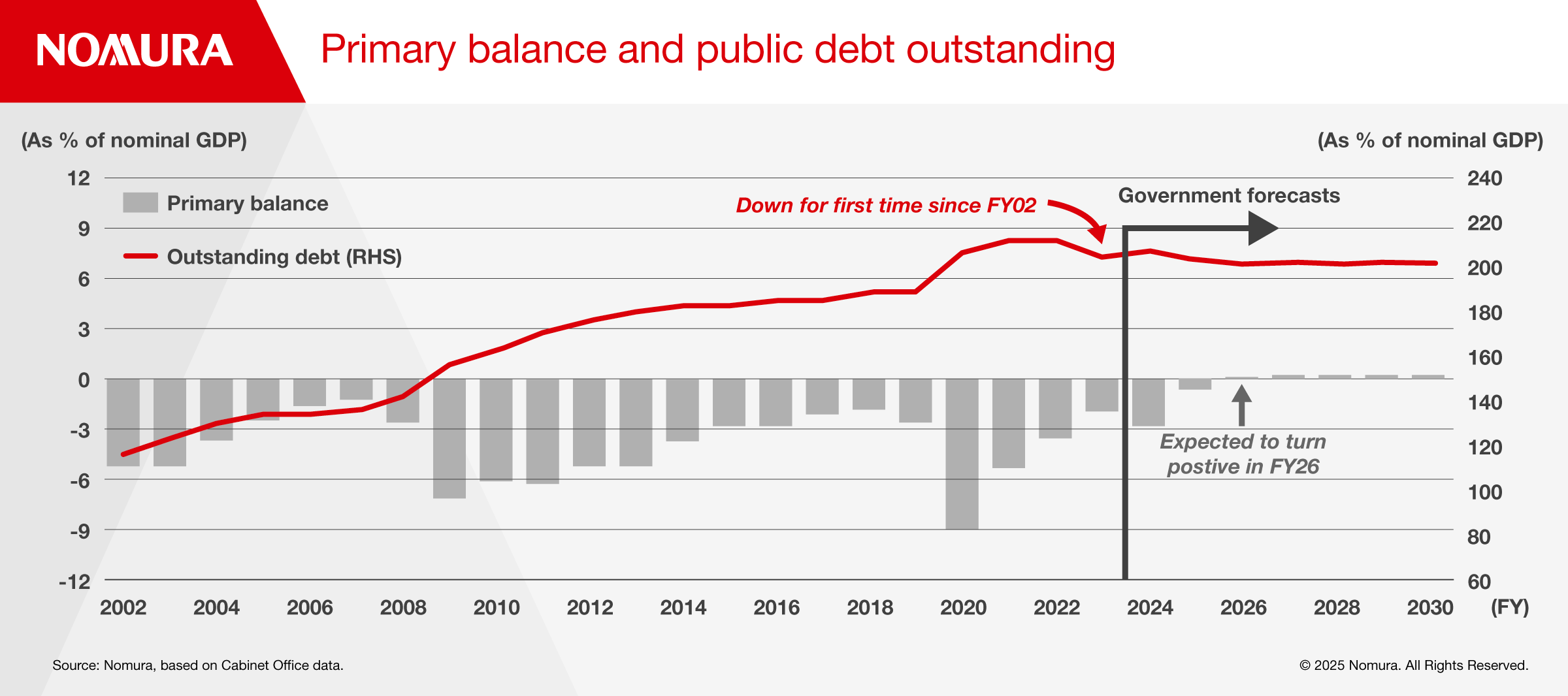 NOMURA

Primary balance and public debt outstanding

(As % of nominal GDP)

(As % of nominal GDP)

12
9
6
3
0
-3
-6
-9
-12

240
220
200
180
160
140
120
100
80
60

Primary balance

Outstanding debt (RHS)

Down for first time since FY02

Government forecasts

Expected to turn postive in FY26

2002 2004 2006 2008 2010 2012 2014 2016 2018 2020 2022 2024 2026 2028 2030 (FY)

Source: Nomura, based on Cabinet Office data.

© 2025 Nomura. All Rights Reserved.