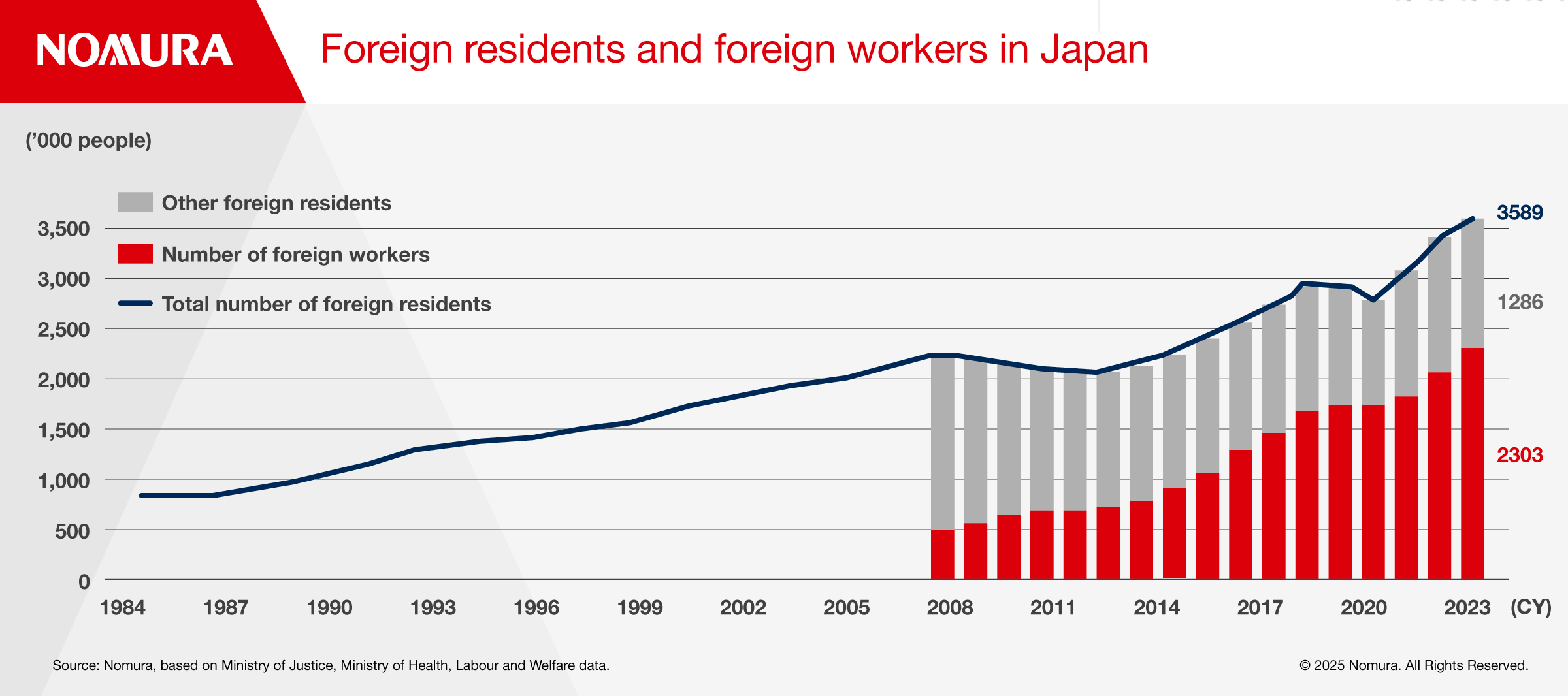 NOMURA

Foreign residents and foreign workers in Japan

('000 people)

Other foreign residents

Number of foreign workers

Total number of foreign residents

3,500
3,000
2,500
2,000
1,500
1,000
500
0

3589

1286

2303

1984 1987 1990 1993 1996 1999 2002 2005 2008 2011 2014 2017 2020 2023 (CY)

Source: Nomura, based on Ministry of Justice, Ministry of Health, Labour and Welfare data.

© 2025 Nomura. All Rights Reserved.