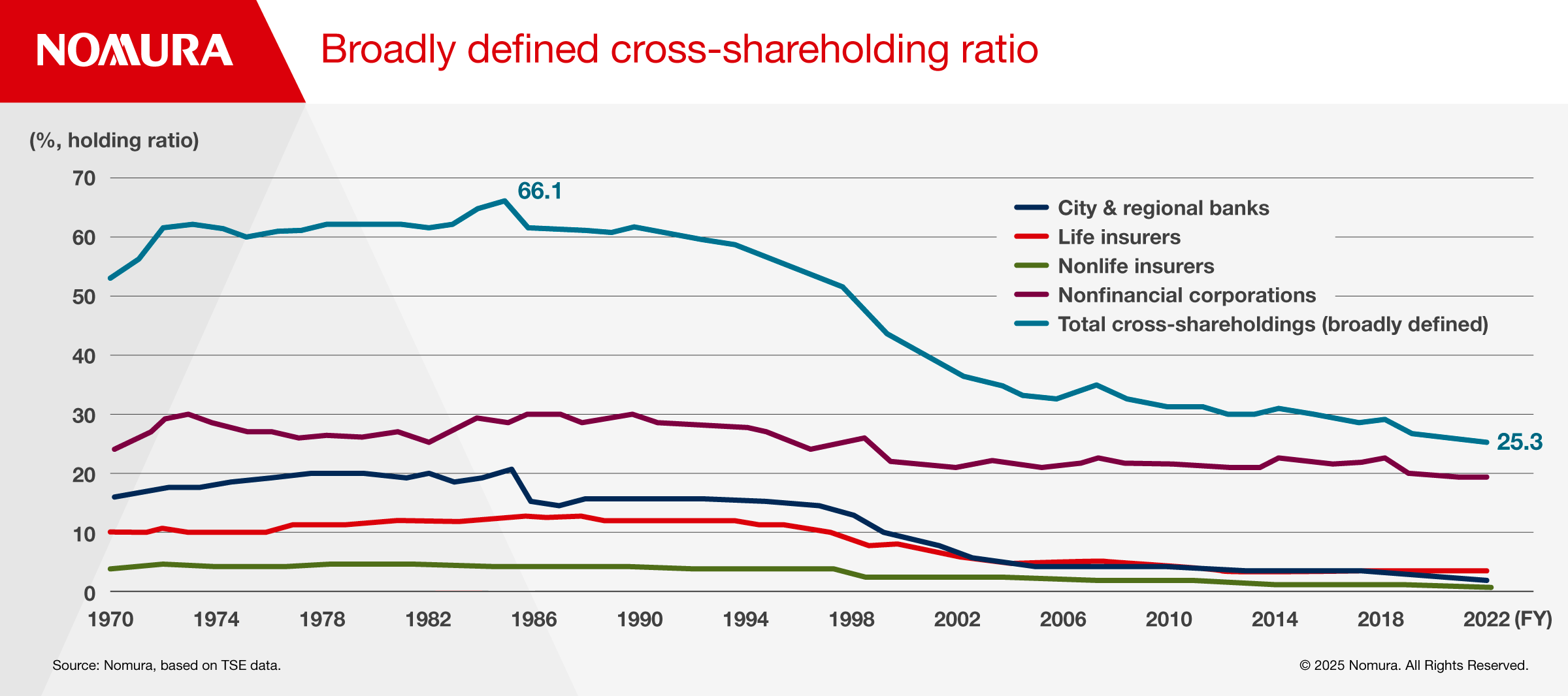 NOMURA

Broadly defined cross-shareholding ratio

(%, holding ratio)

70
60
50
40
30
20
10
0

66.1

25.3

City & regional banks
Life insurers
Nonlife insurers
Nonfinancial corporations
Total cross-shareholdings (broadly defined)

1970 1974 1978 1982 1986 1990 1994 1998 2002 2006 2010 2014 2018 2022 (FY)

Source: Nomura, based on TSE data.

© 2025 Nomura. All Rights Reserved.