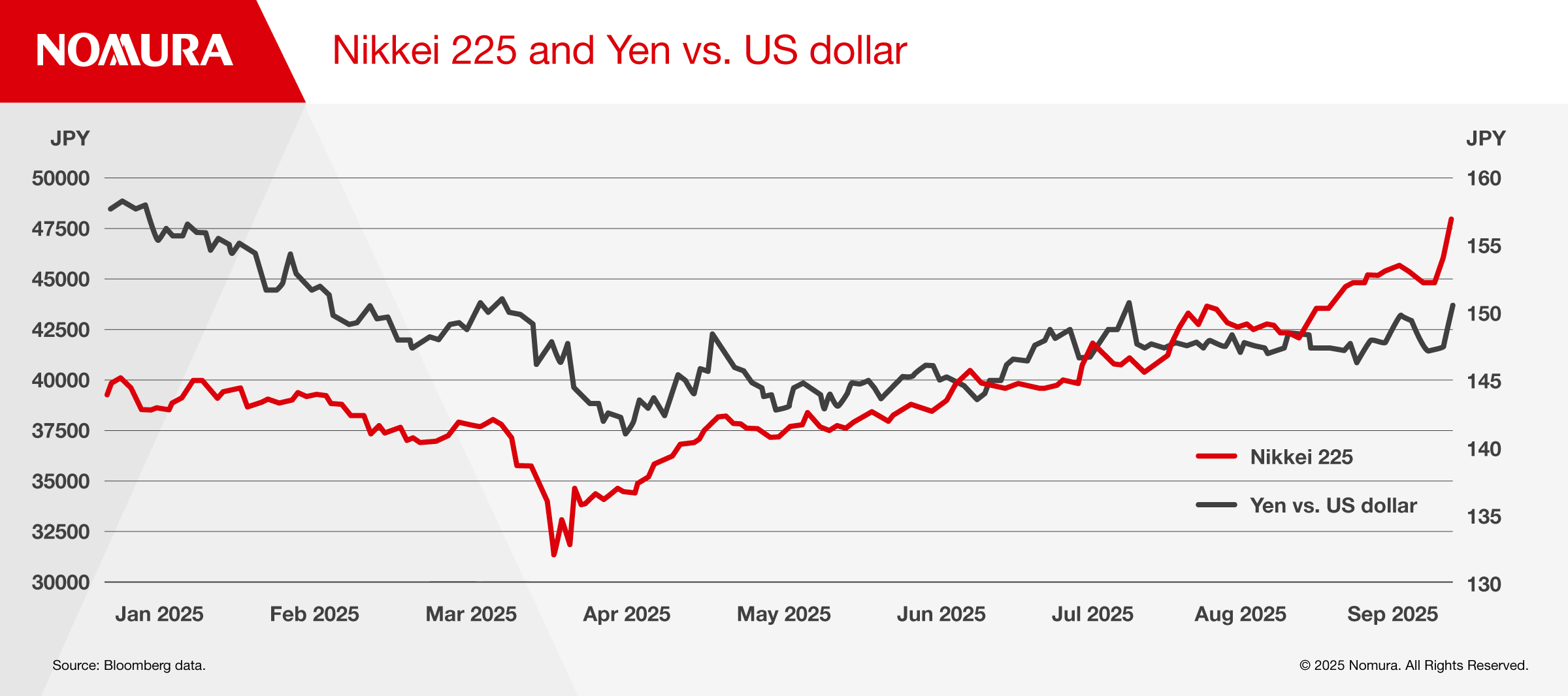 NOMURA

Nikkei 225 and Yen vs. US dollar

JPY

50000
47500
45000
42500
40000
37500
35000
32500
30000

JPY

160
155
150
145
140
135
130

Jan 2025
Feb 2025
Mar 2025
Apr 2025
May 2025
Jun 2025
Jul 2025
Aug 2025
Sep 2025

Nikkei 225
Yen vs. US dollar

Source: Bloomberg data.

© 2025 Nomura. All Rights Reserved.