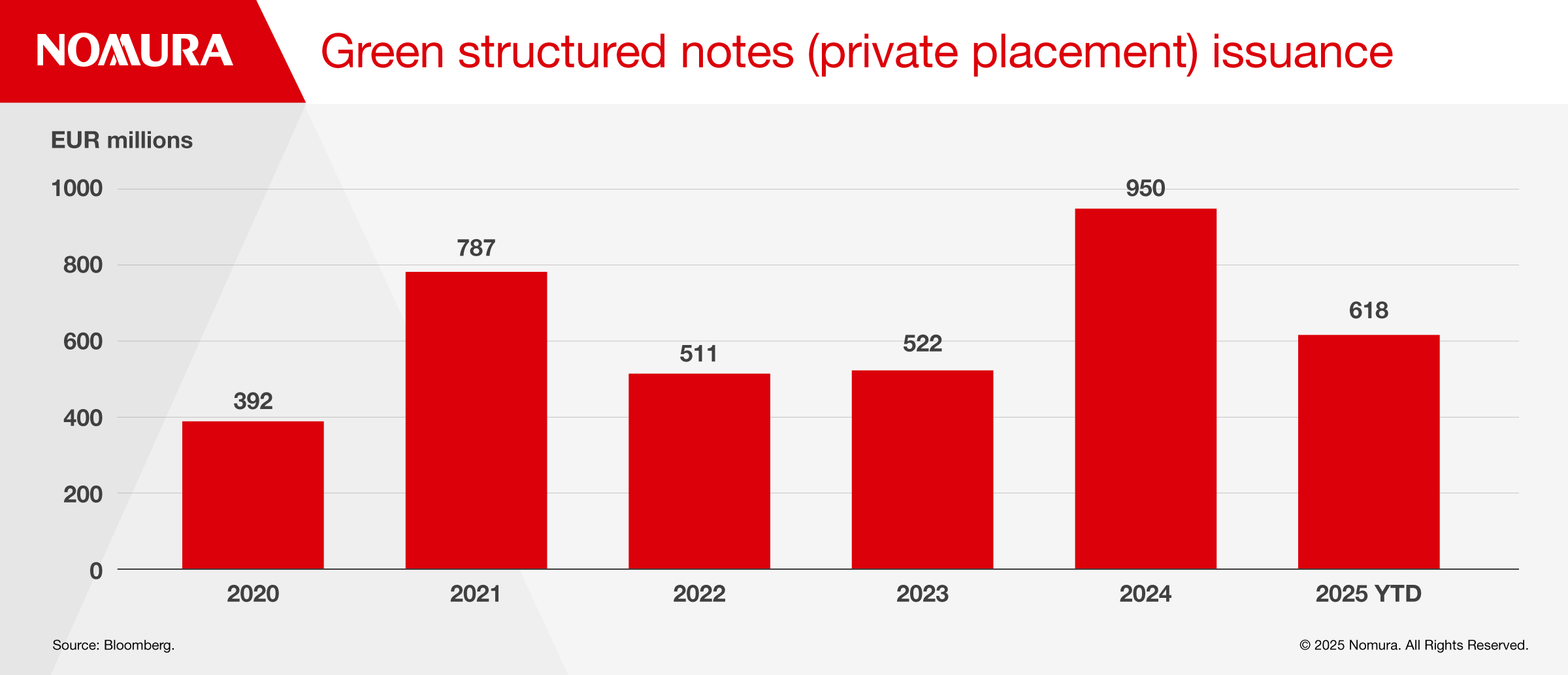 NOMURA

Green structured notes (private placement) issuance

EUR millions

1000
800
600
400
200
0

392
787
511
522
950
618

2020
2021
2022
2023
2024
2025 YTD

Source: Bloomberg.

© 2025 Nomura. All Rights Reserved.