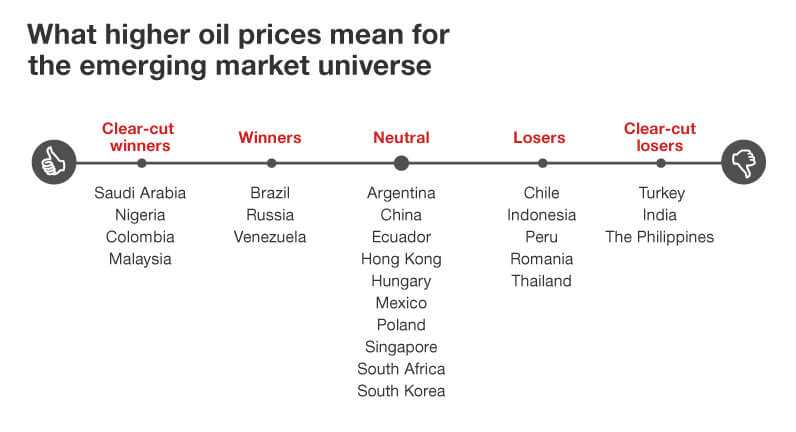 What higher oil prices mean for the emerging market universe

Clear-cut winners
Saudi Arabia
Nigeria
Colombia
Malaysia

Winners
Brazil
Russia
Venezuela

Neutral
Argentina
China
Ecuador
Hong Kong
Hungary
Mexico
Poland
Singapore
South Africa
South Korea

Losers
Chile
Indonesia
Peru
Romania
Thailand

Clear-cut losers
Turkey
India
The Philippines