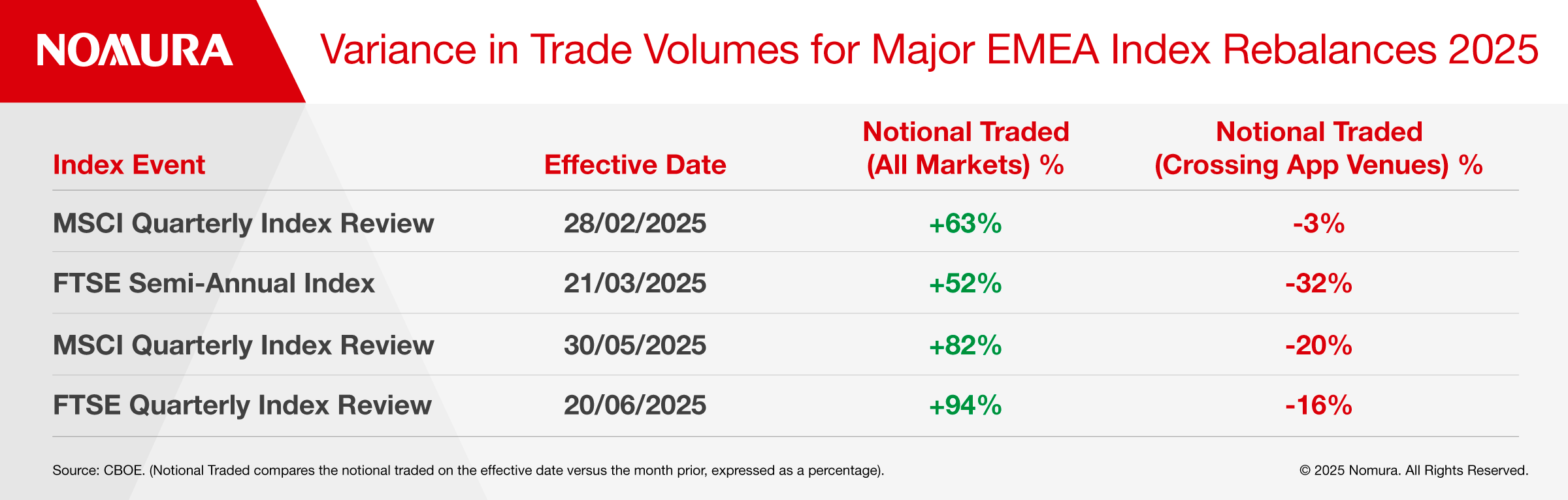 NOMURA

Variance in Trade Volumes for Major EMEA Index Rebalances 2025

| Index Event | Effective Date | Notional Traded (All Markets) % | Notional Traded (Crossing App Venues) % |
|---|---|---|---|
| MSCI Quarterly Index Review | 28/02/2025 | +63% | -3% |
| FTSE Semi-Annual Index | 21/03/2025 | +52% | -32% |
| MSCI Quarterly Index Review | 30/05/2025 | +82% | -20% |
| FTSE Quarterly Index Review | 20/06/2025 | +94% | -16% |

Source: CBOE. (Notional Traded compares the notional traded on the effective date versus the month prior, expressed as a percentage).

© 2025 Nomura. All Rights Reserved.