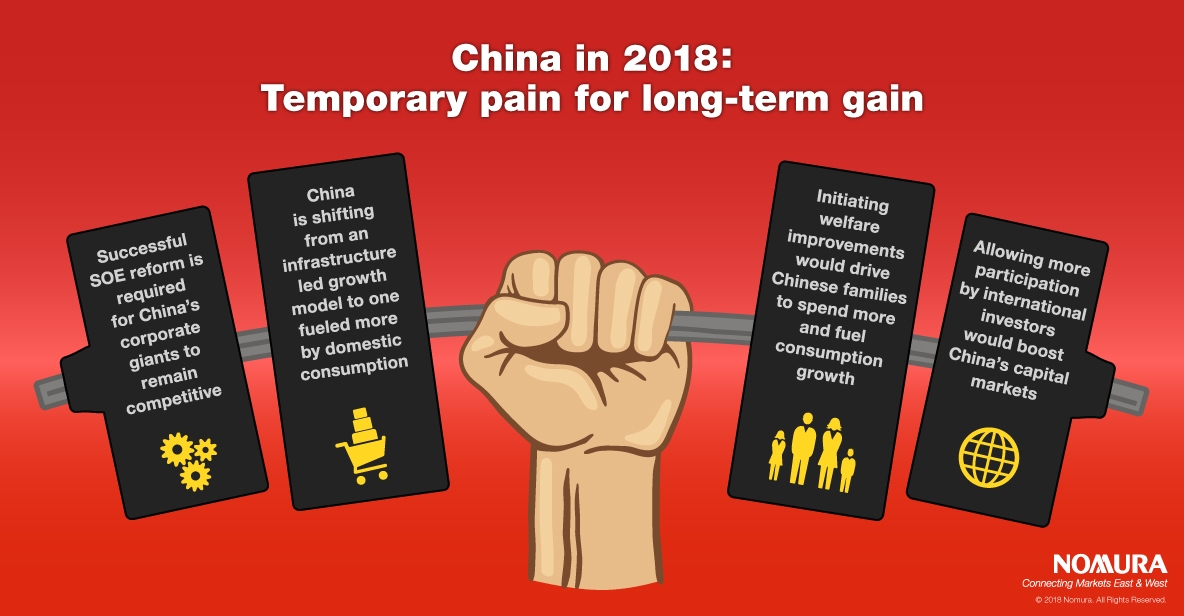 China in 2018:
Temporary pain for long-term gain

Successful SOE reform is required for China's corporate giants to remain competitive

China is shifting from an infrastructure led growth model to one fueled more by domestic consumption

Initiating welfare improvements would drive Chinese families to spend more and fuel consumption growth

Allowing more participation by international investors would boost China's capital markets

NOMURA
Connecting Markets East & West
© 2018 Nomura. All Rights Reserved.