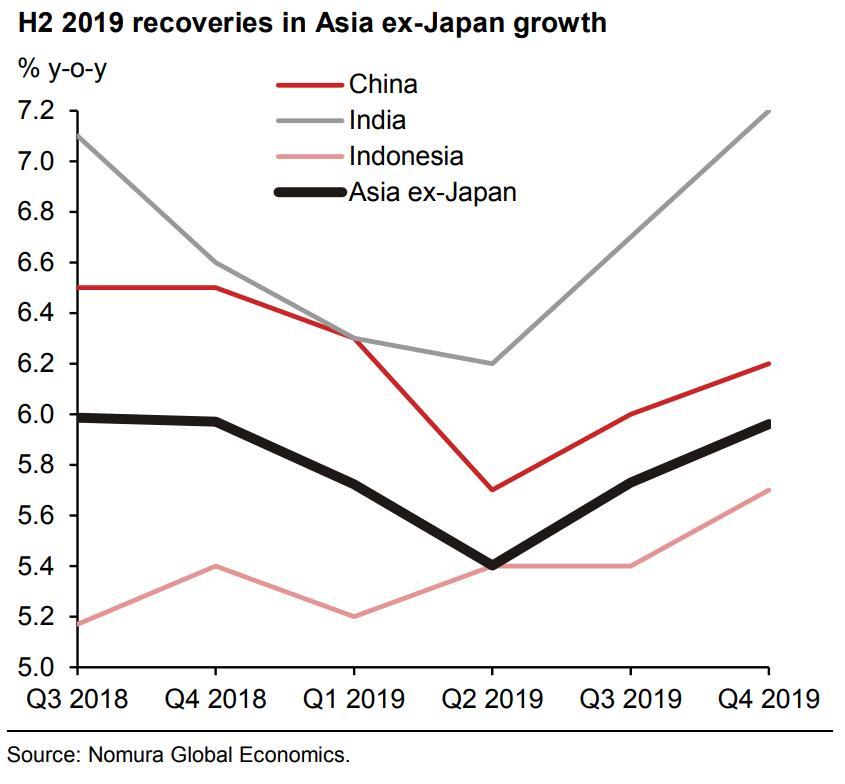 H2 2019 recoveries in Asia ex-Japan growth

% y-o-y

China
India
Indonesia
Asia ex-Japan

7.2
7.0
6.8
6.6
6.4
6.2
6.0
5.8
5.6
5.4
5.2
5.0

Q3 2018
Q4 2018
Q1 2019
Q2 2019
Q3 2019
Q4 2019

Source: Nomura Global Economics.