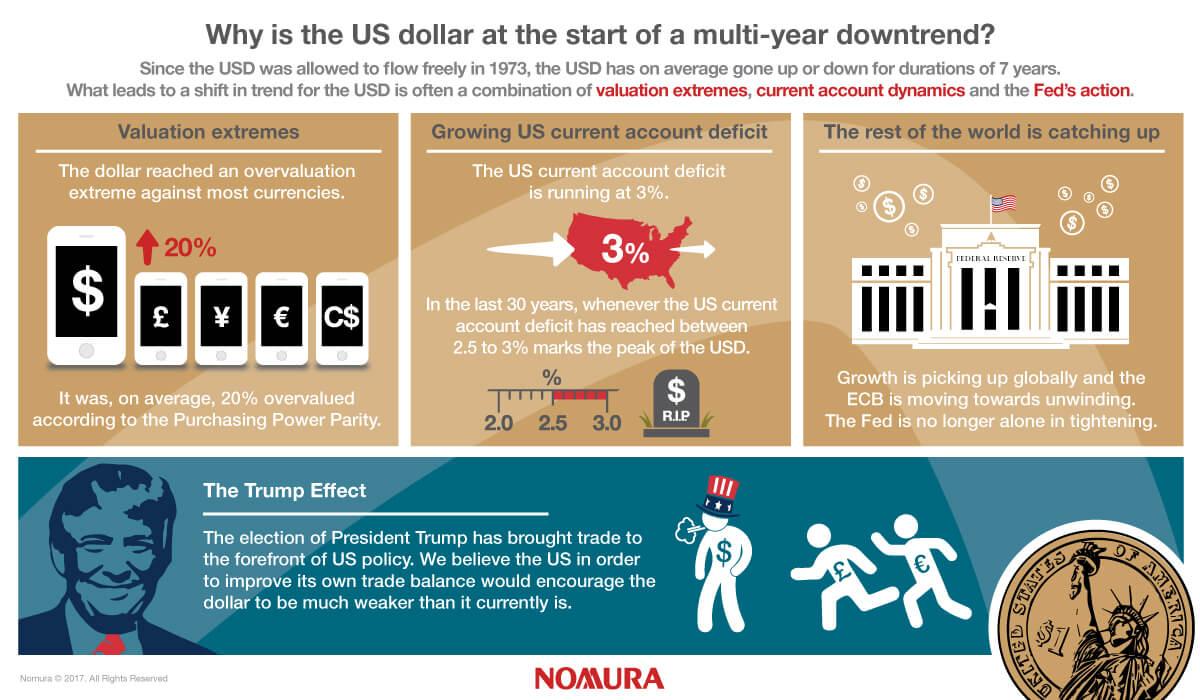 Why is the US dollar at the start of a multi-year downtrend?

Since the USD was allowed to flow freely in 1973, the USD has on average gone up or down for durations of 7 years. What leads to a shift in trend for the USD is often a combination of valuation extremes, current account dynamics and the Fed's action.

Valuation extremes

The dollar reached an overvaluation extreme against most currencies.

20%

$

£

¥

€

C$

It was, on average, 20% overvalued according to the Purchasing Power Parity.

Growing US current account deficit

The US current account deficit is running at 3%.

3%

In the last 30 years, whenever the US current account deficit has reached between 2.5 to 3% marks the peak of the USD.

%

2.0 2.5 3.0

$

R.I.P

The rest of the world is catching up

FEDERAL RESERVE

Growth is picking up globally and the ECB is moving towards unwinding. The Fed is no longer alone in tightening.

The Trump Effect

The election of President Trump has brought trade to the forefront of US policy. We believe the US in order to improve its own trade balance would encourage the dollar to be much weaker than it currently is.

$

£

€

UNITED STATES OF AMERICA

$1

Nomura © 2017. All Rights Reserved

NOMURA