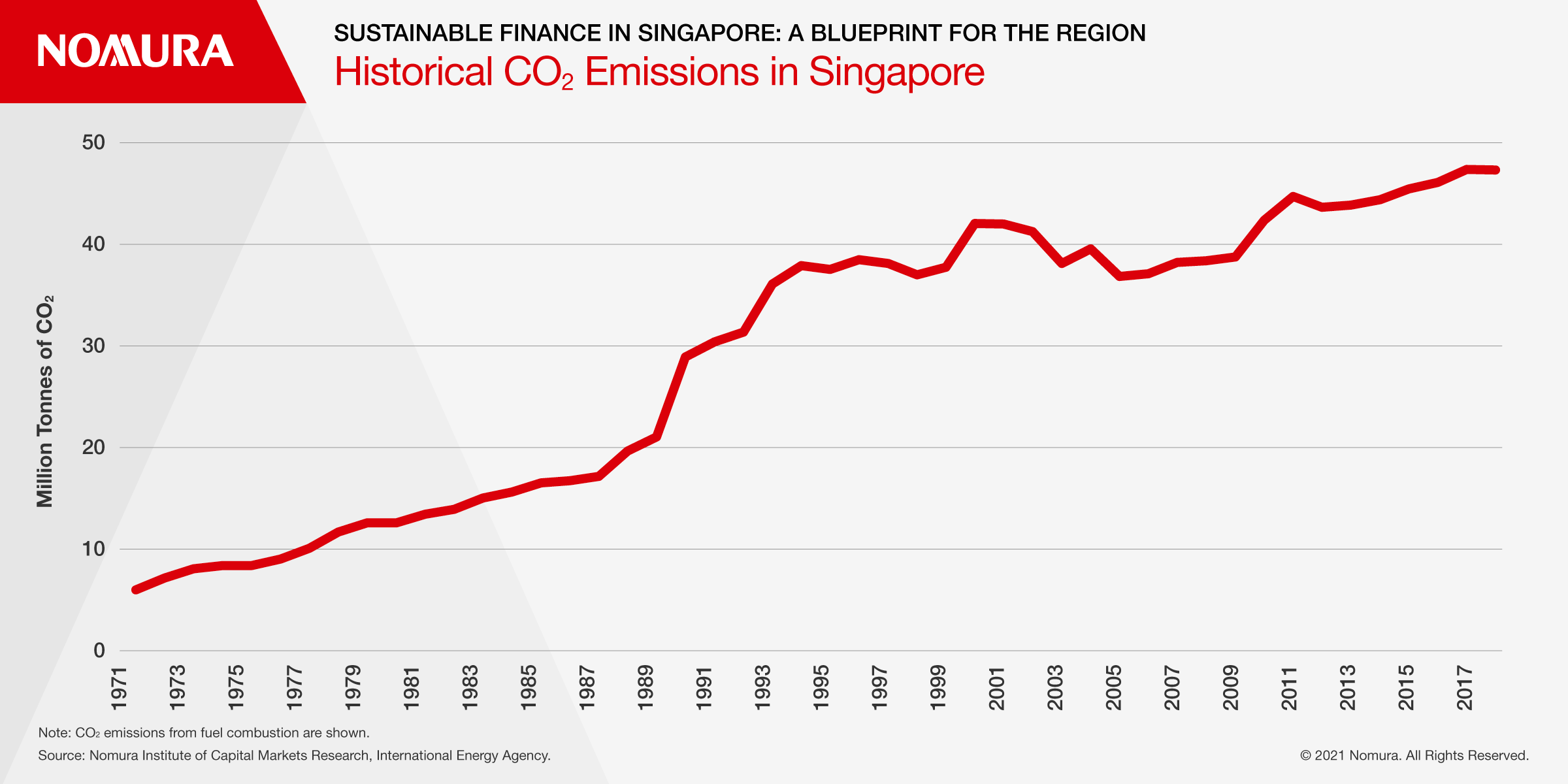 NOMURA

SUSTAINABLE FINANCE IN SINGAPORE: A BLUEPRINT FOR THE REGION

Historical $CO_2$ Emissions in Singapore

Million Tonnes of $CO_2$

50
40
30
20
10
0

1971
1973
1975
1977
1979
1981
1983
1985
1987
1989
1991
1993
1995
1997
1999
2001
2003
2005
2007
2009
2011
2013
2015
2017

Note: $CO_2$ emissions from fuel combustion are shown.

Source: Nomura Institute of Capital Markets Research, International Energy Agency.

© 2021 Nomura. All Rights Reserved.