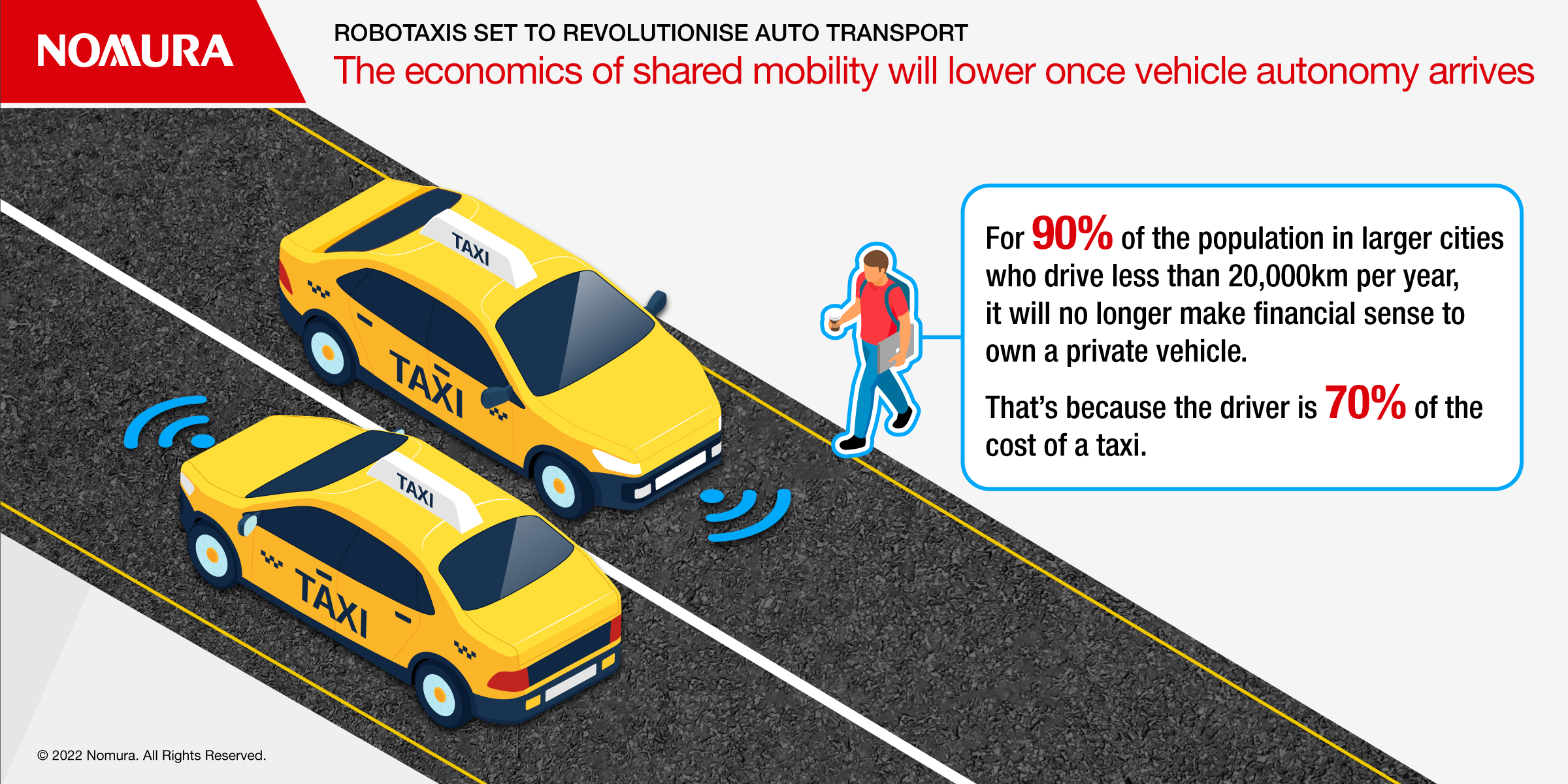 NOMURA

ROBOTAXIS SET TO REVOLUTIONISE AUTO TRANSPORT

The economics of shared mobility will lower once vehicle autonomy arrives

TAXI

TAXI

TAXI

TAXI

For 90% of the population in larger cities who drive less than 20,000km per year, it will no longer make financial sense to own a private vehicle.

That's because the driver is 70% of the cost of a taxi.

© 2022 Nomura. All Rights Reserved.