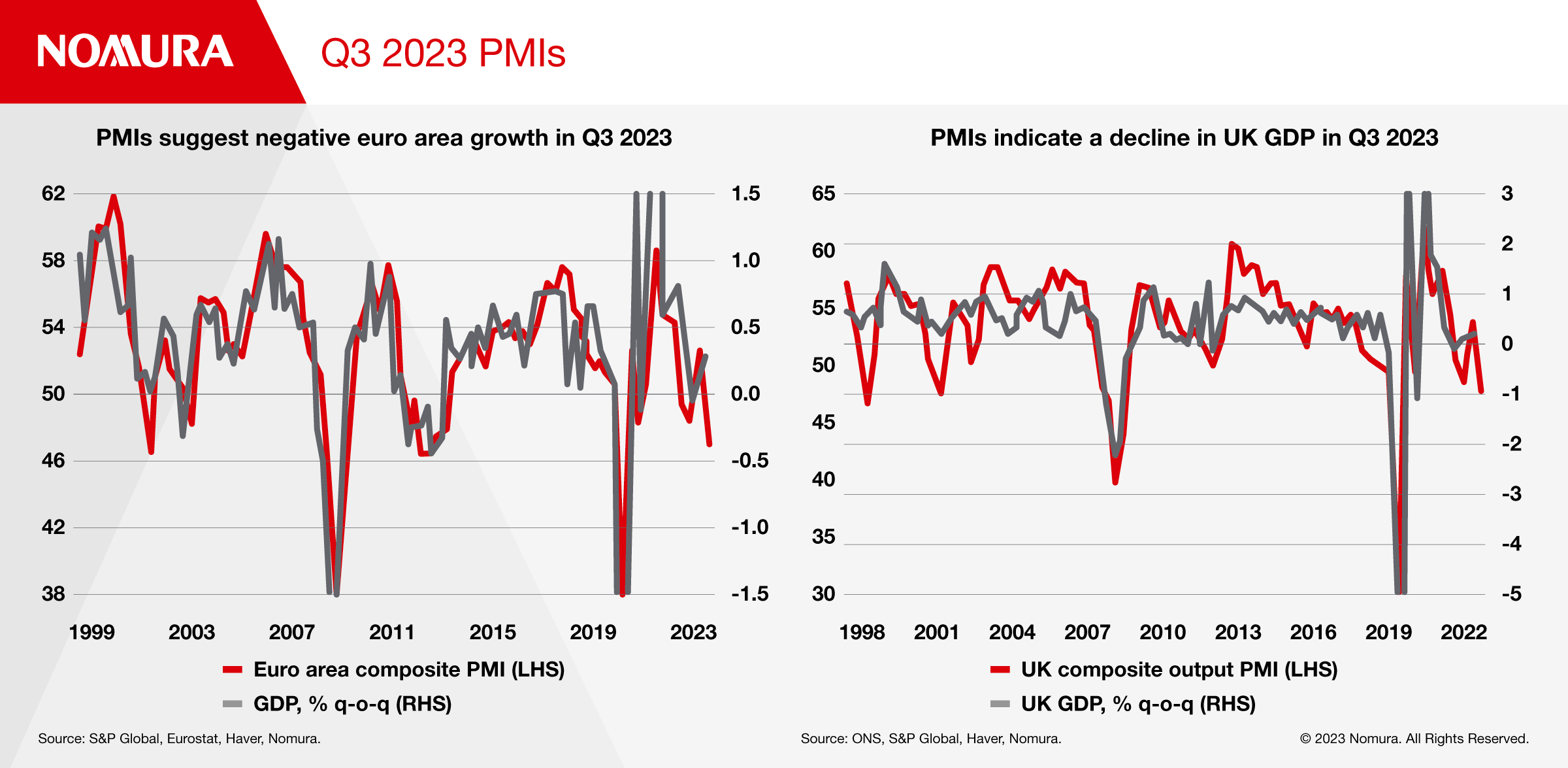 NOMURA Q3 2023 PMIs

PMIs suggest negative euro area growth in Q3 2023

62
58
54
50
46
42
38

1.5
1.0
0.5
0.0
-0.5
-1.0
-1.5

1999 2003 2007 2011 2015 2019 2023

Euro area composite PMI (LHS)
GDP, % q-o-q (RHS)

Source: S&P Global, Eurostat, Haver, Nomura.

PMIs indicate a decline in UK GDP in Q3 2023

65
60
55
50
45
40
35
30

3
2
1
0
-1
-2
-3
-4
-5

1998 2001 2004 2007 2010 2013 2016 2019 2022

UK composite output PMI (LHS)
UK GDP, % q-o-q (RHS)

Source: ONS, S&P Global, Haver, Nomura.

© 2023 Nomura. All Rights Reserved.