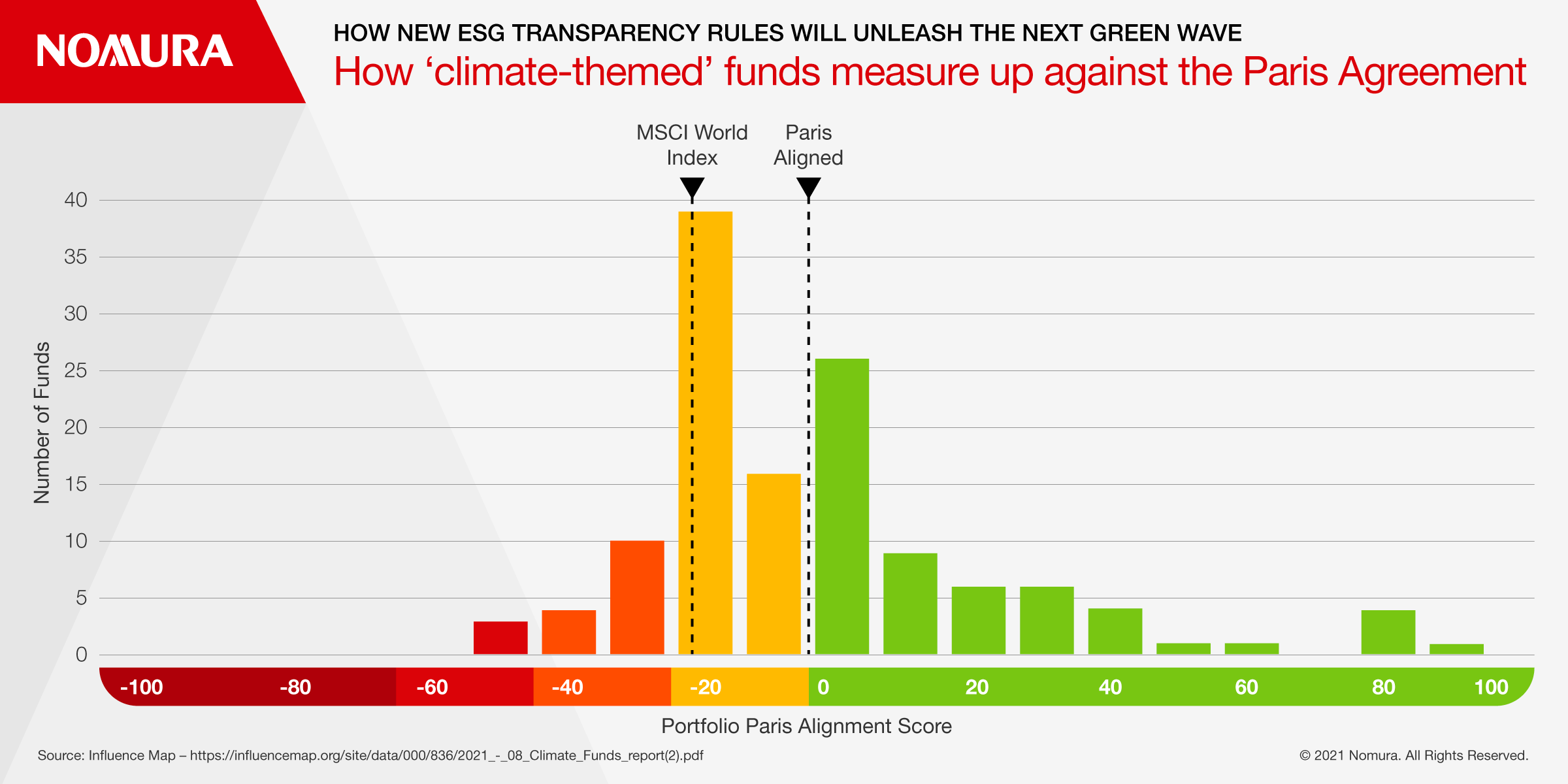 NOMURA

HOW NEW ESG TRANSPARENCY RULES WILL UNLEASH THE NEXT GREEN WAVE

How ‘climate-themed’ funds measure up against the Paris Agreement

MSCI World Index

Paris Aligned

Number of Funds

40
35
30
25
20
15
10
5
0

-100 -80 -60 -40 -20 0 20 40 60 80 100

Portfolio Paris Alignment Score

Source: Influence Map – https://influencemap.org/site/data/000/836/2021_-_08_Climate_Funds_report(2).pdf

© 2021 Nomura. All Rights Reserved.