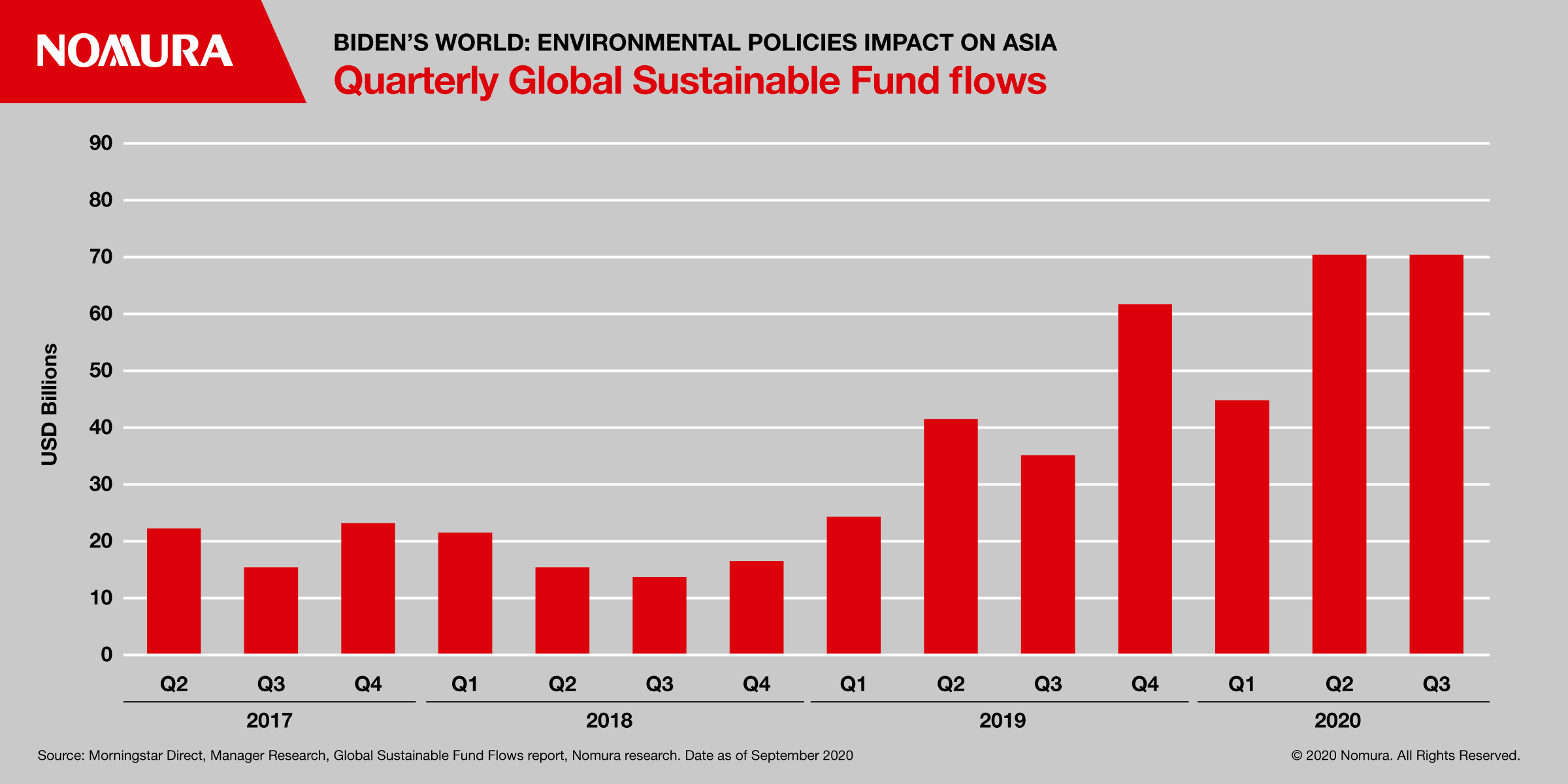 NOMURA

BIDEN'S WORLD: ENVIRONMENTAL POLICIES IMPACT ON ASIA

Quarterly Global Sustainable Fund flows

USD Billions

90
80
70
60
50
40
30
20
10
0

Q2 Q3 Q4 Q1 Q2 Q3 Q4 Q1 Q2 Q3 Q4 Q1 Q2 Q3

2017 2018 2019 2020

Source: Morningstar Direct, Manager Research, Global Sustainable Fund Flows report, Nomura research. Date as of September 2020

© 2020 Nomura. All Rights Reserved.