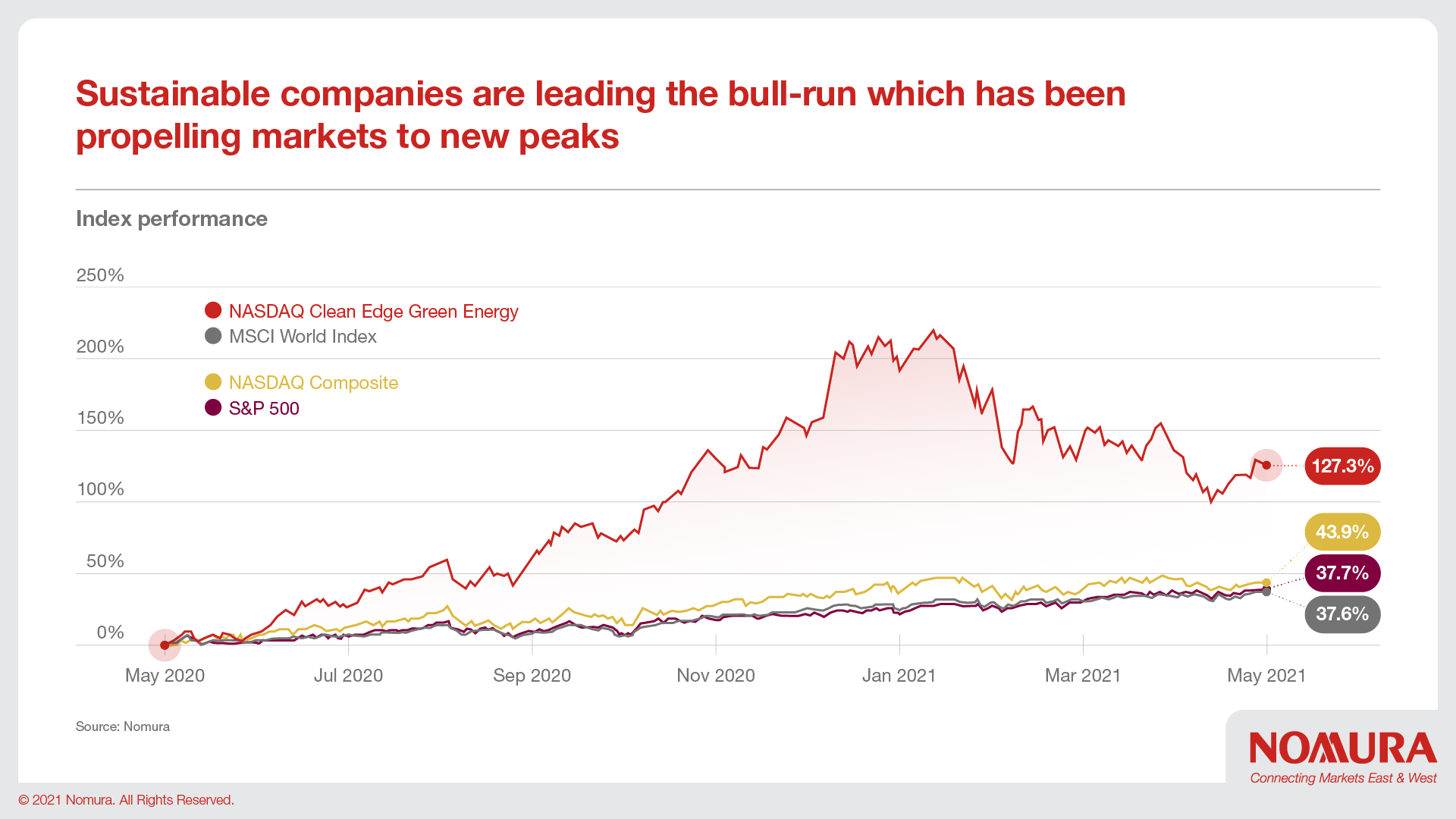 Sustainable companies are leading the bull-run which has been propelling markets to new peaks

Index performance

250%
200%
150%
100%
50%
0%

NASDAQ Clean Edge Green Energy
MSCI World Index
NASDAQ Composite
S&P 500

127.3%
43.9%
37.7%
37.6%

May 2020
Jul 2020
Sep 2020
Nov 2020
Jan 2021
Mar 2021
May 2021

Source: Nomura

NOMURA
Connecting Markets East & West

© 2021 Nomura. All Rights Reserved.